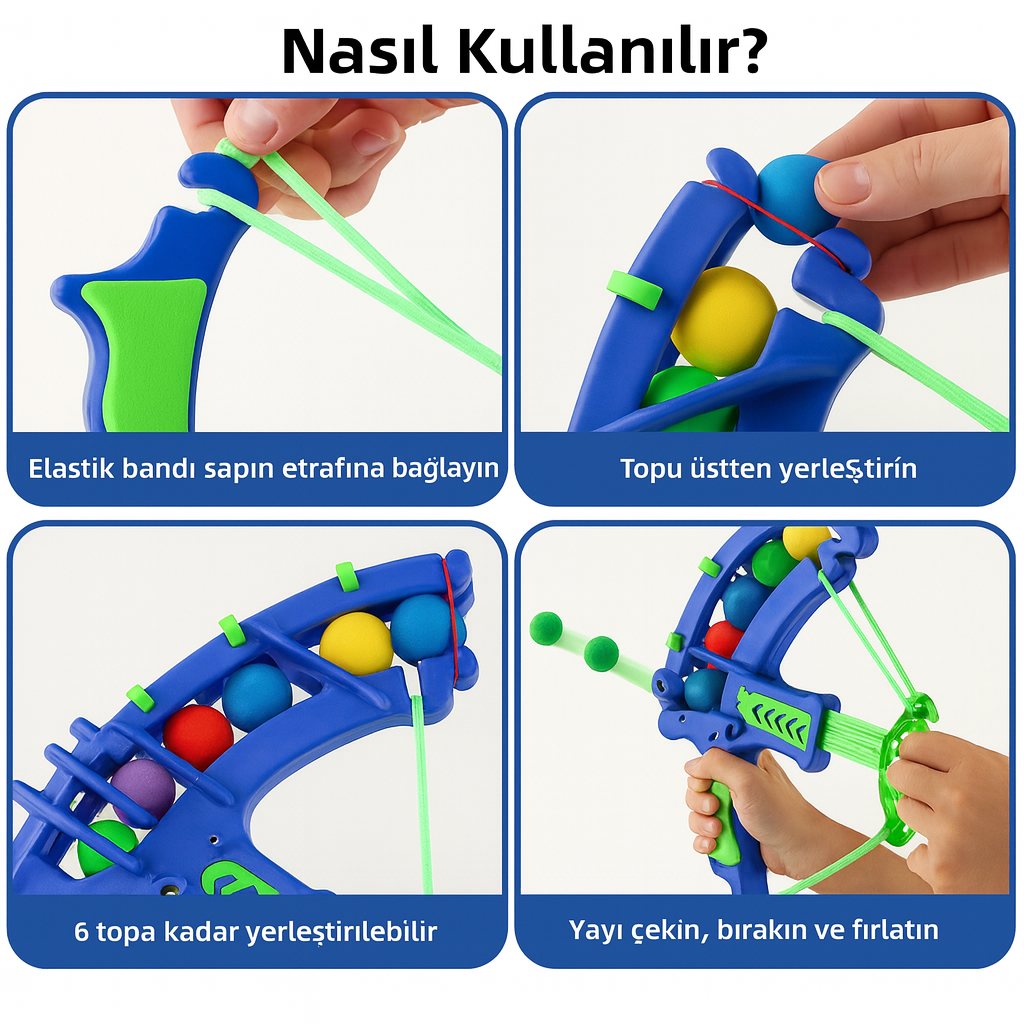 Nasıl Kullanılır?

Elastik bandı sapın etrafına bağlayın

Topu üstten yerleştirin

6 topa kadar yerleştirilebilir

Yayı çekin, bırakın ve fırlatın